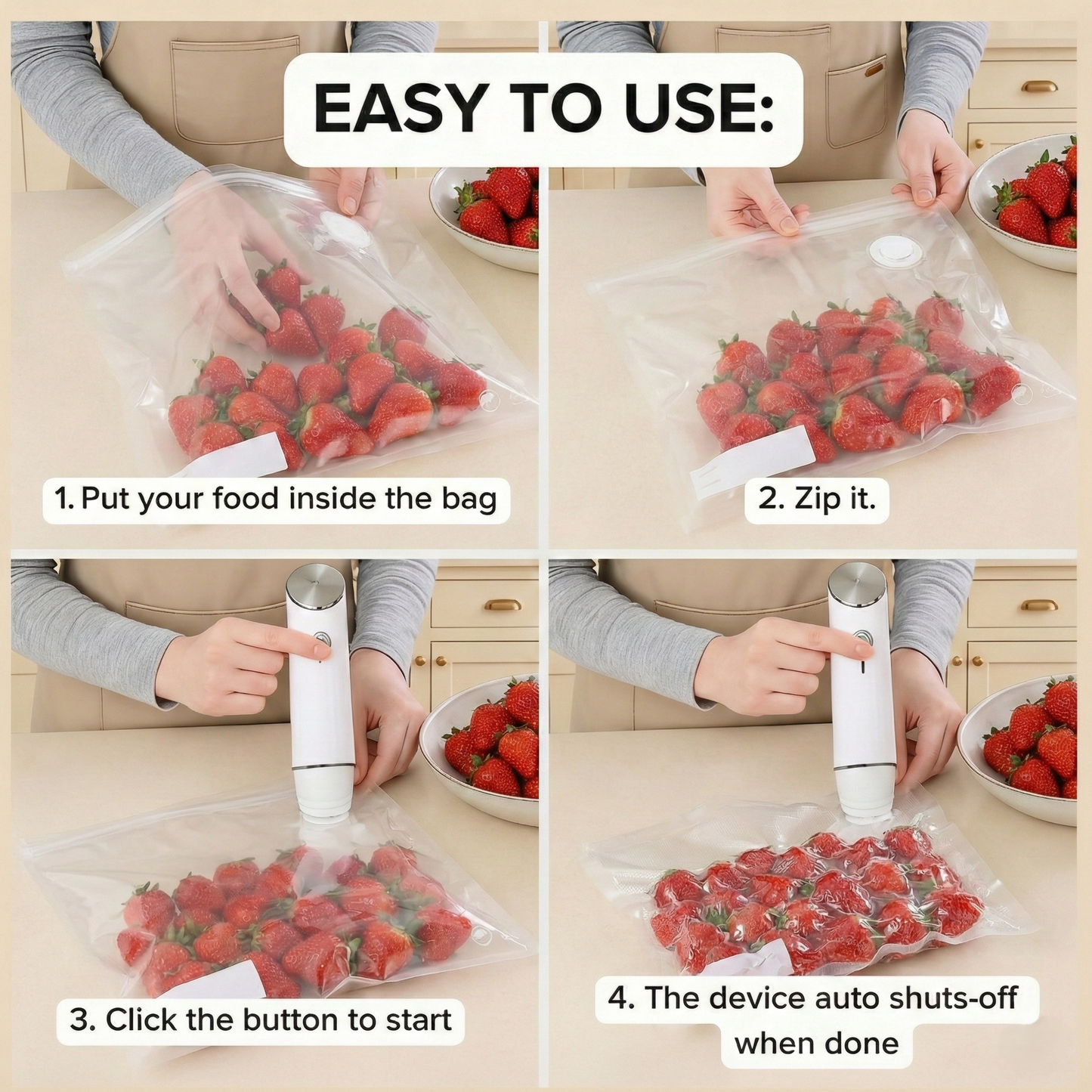 EASY TO USE:

1. Put your food inside the bag

2. Zip it.

3. Click the button to start

4. The device auto shuts-off when done